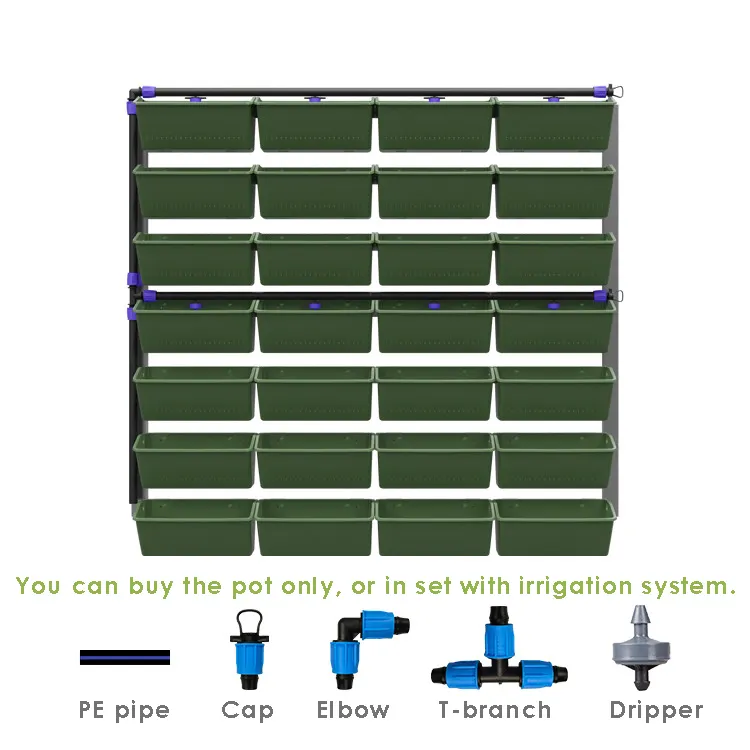 You can buy the pot only, or in set with irrigation system.

PE pipe

Cap

Elbow

T-branch

Dripper