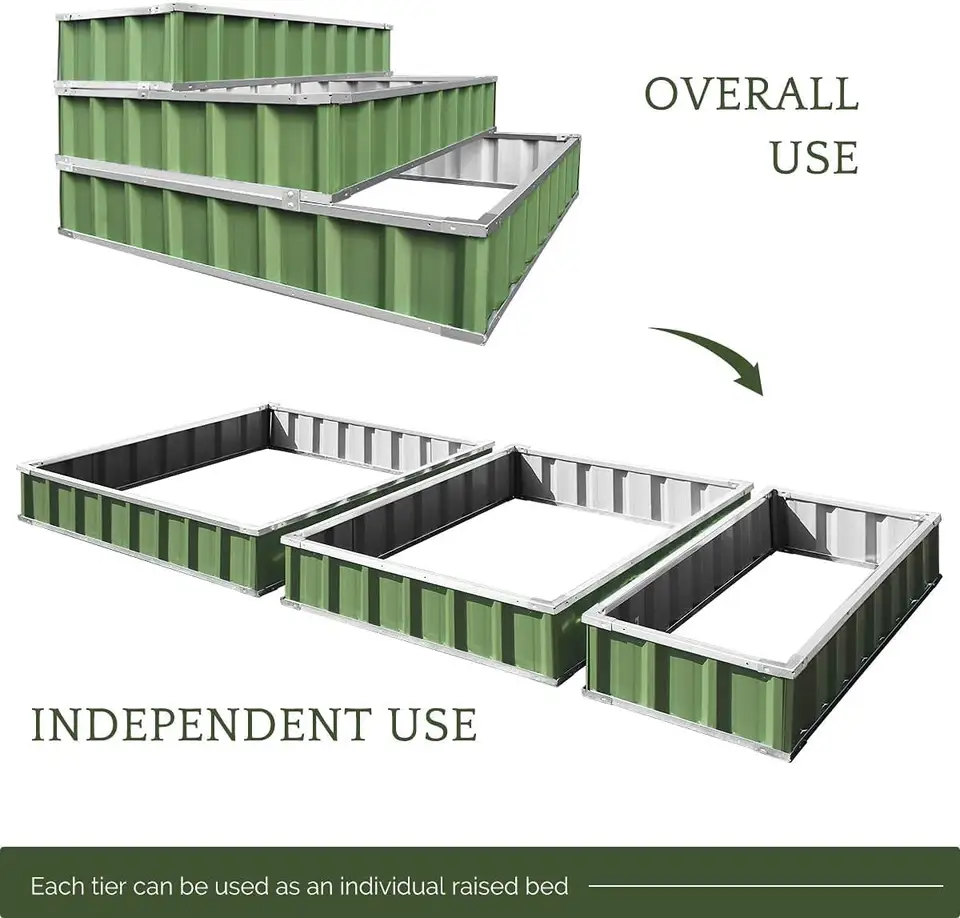 OVERALL USE

INDEPENDENT USE

Each tier can be used as an individual raised bed