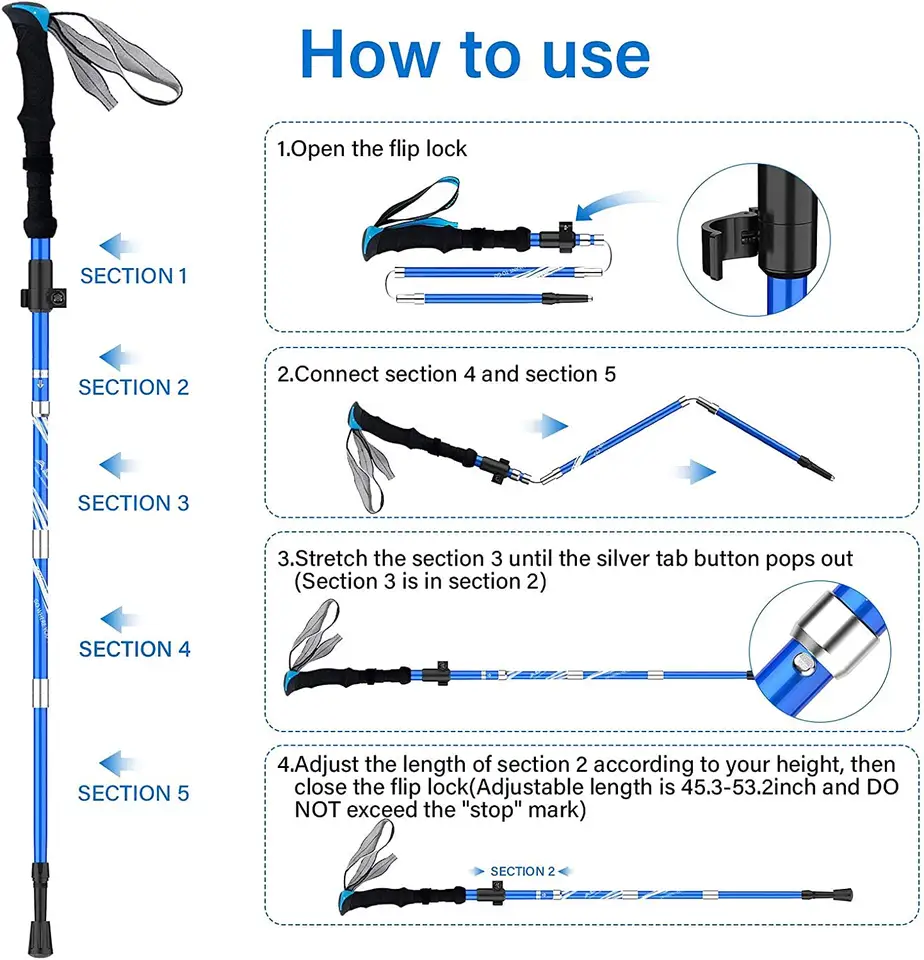 How to use

SECTION 1

SECTION 2

SECTION 3

SECTION 4

SECTION 5

1.Open the flip lock

2.Connect section 4 and section 5

3.Stretch the section 3 until the silver tab button pops out (Section 3 is in section 2)

4.Adjust the length of section 2 according to your height, then close the flip lock(Adjustable length is 45.3-53.2inch and DO NOT exceed the "stop" mark)

SECTION 2