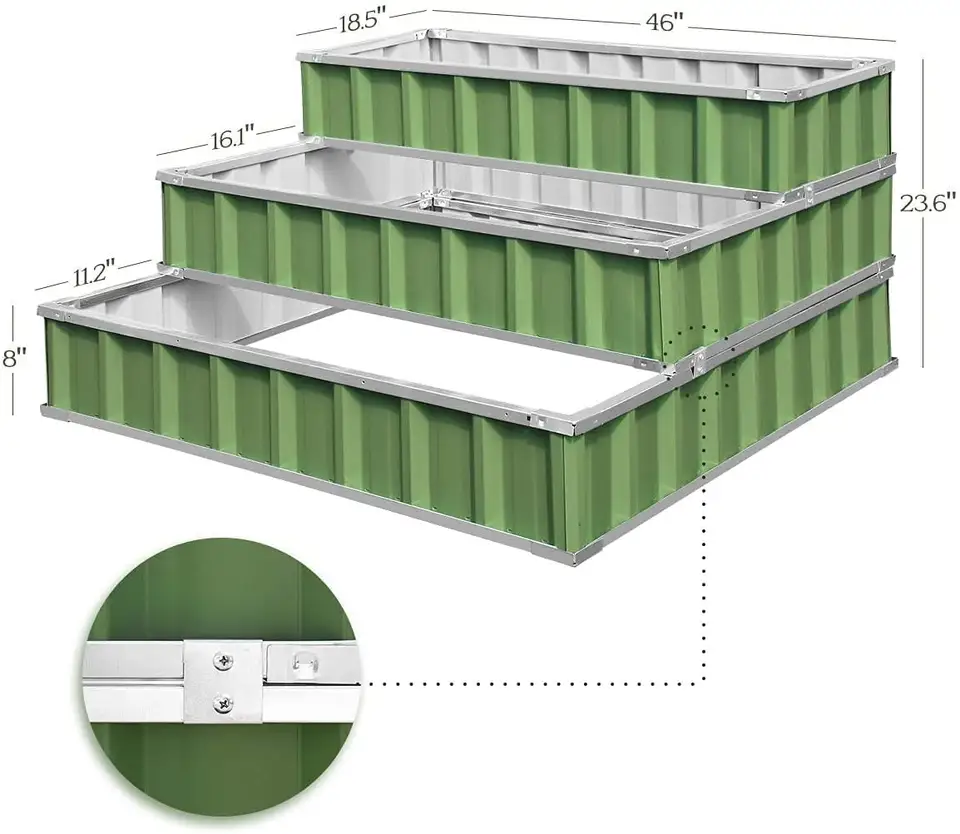 18.5"
46"
16.1"
23.6"
11.2"
8"